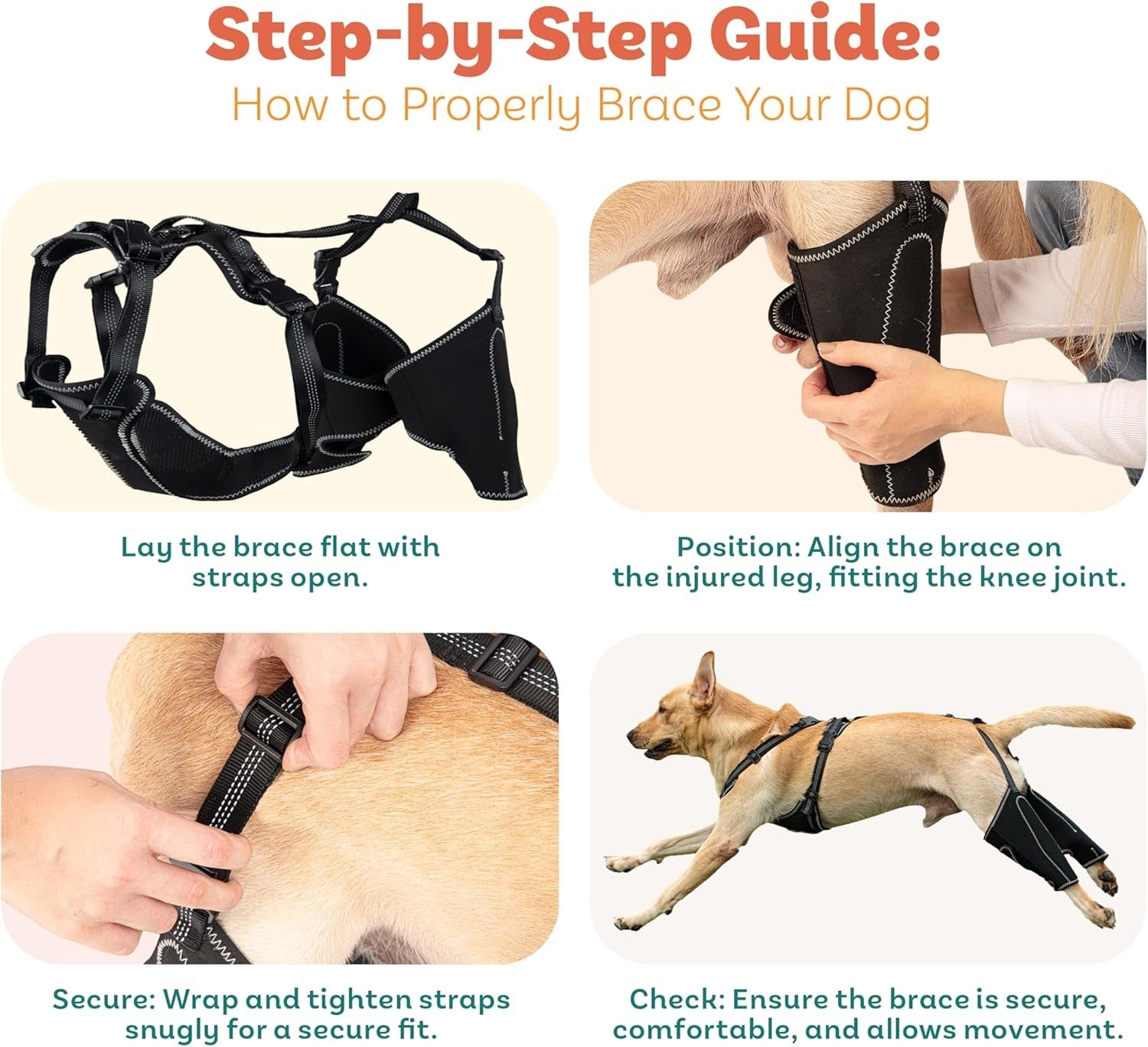 Step-by-Step Guide:
How to Properly Brace Your Dog

Lay the brace flat with straps open.

Position: Align the brace on the injured leg, fitting the knee joint.

Secure: Wrap and tighten straps snugly for a secure fit.

Check: Ensure the brace is secure, comfortable, and allows movement.